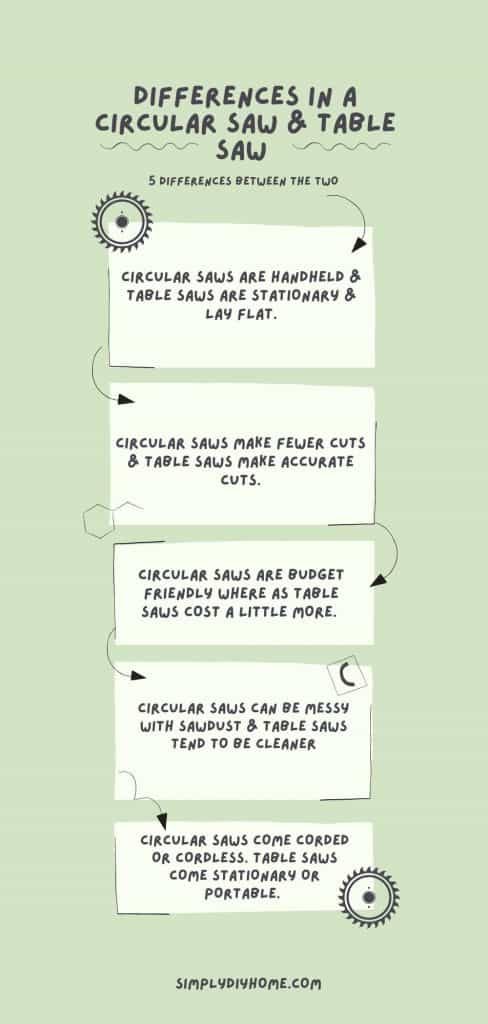 DIFFERENCES IN A CIRCULAR SAW & TABLE SAW

5 DIFFERENCES BETWEEN THE TWO

CIRCULAR SAWS ARE HANDHELD & TABLE SAWS ARE STATIONARY & LAY FLAT.

CIRCULAR SAWS MAKE FEWER CUTS & TABLE SAWS MAKE ACCURATE CUTS.

CIRCULAR SAWS ARE BUDGET FRIENDLY WHERE AS TABLE SAWS COST A LITTLE MORE.

CIRCULAR SAWS CAN BE MESSY WITH SAWDUST & TABLE SAWS TEND TO BE CLEANER

CIRCULAR SAWS COME CORDED OR CORDLESS. TABLE SAWS COME STATIONARY OR PORTABLE.

SIMPLYDIYHOME.COM